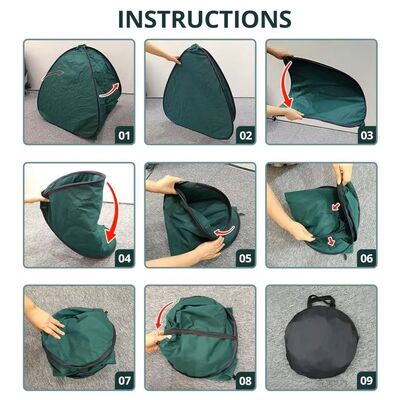 INSTRUCTIONS

01

02

03

04

05

06

07

08

09