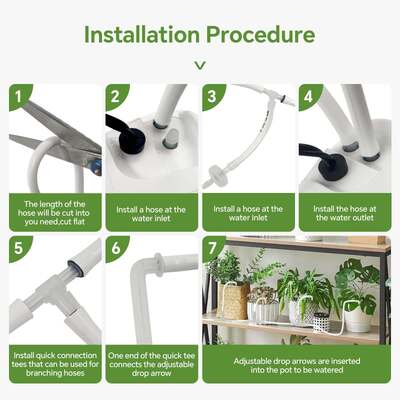 Installation Procedure

1

The length of the hose will be cut into you need,cut flat

2

Install a hose at the water inlet

3

Install a hose at the water inlet

4

Install the hose at the water outlet

5

Install quick connection tees that can be used for branching hoses

6

One end of the quick tee connects the adjustable drop arrow

7

Adjustable drop arrows are inserted into the pot to be watered